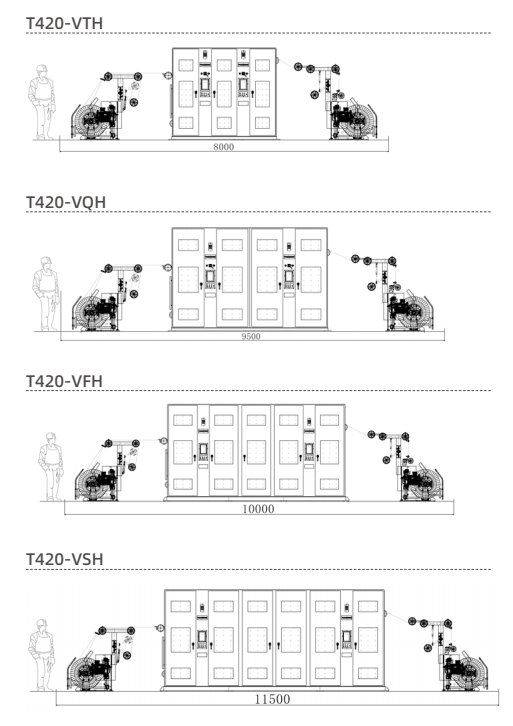 T420-VTH

8000

T420-VQH

9500

T420-VFH

10000

T420-VSH

11500